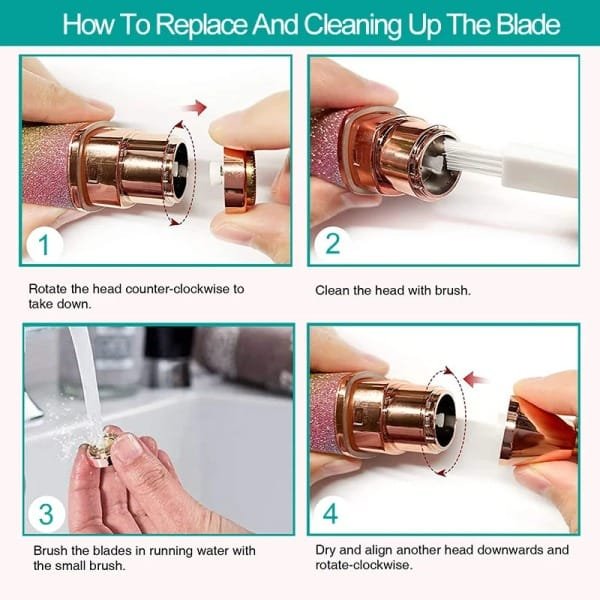 How To Replace And Cleaning Up The Blade

1

Rotate the head counter-clockwise to take down.

2

Clean the head with brush.

3

Brush the blades in running water with the small brush.

4

Dry and align another head downwards and rotate-clockwise.