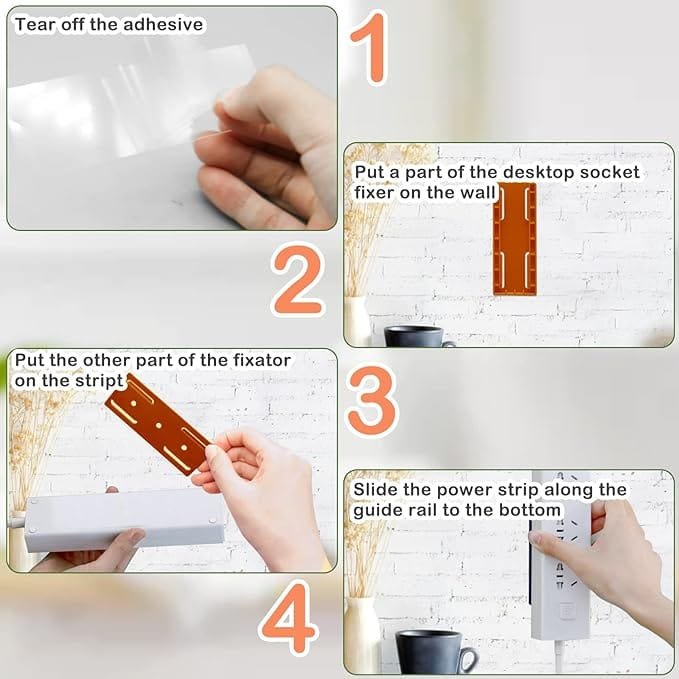 Tear off the adhesive

1

Put a part of the desktop socket fixer on the wall

2

Put the other part of the fixator on the stript

3

Slide the power strip along the guide rail to the bottom

4